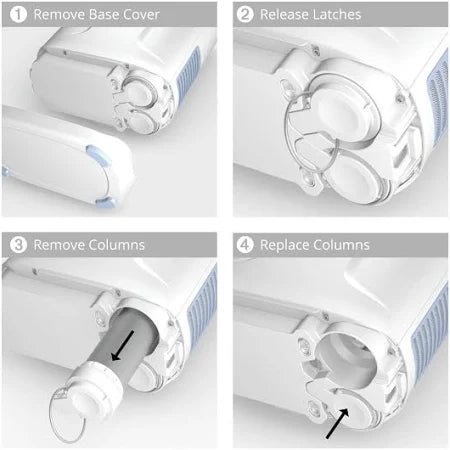 1 Remove Base Cover

2 Release Latches

3 Remove Columns

4 Replace Columns