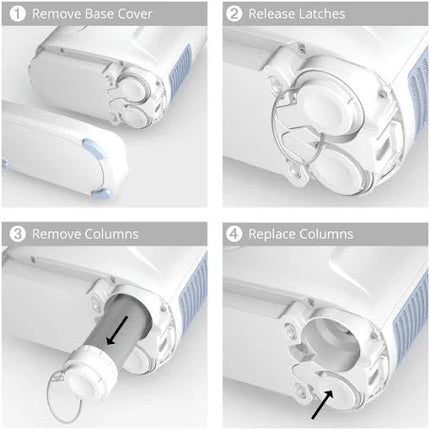 1 Remove Base Cover

2 Release Latches

3 Remove Columns

4 Replace Columns